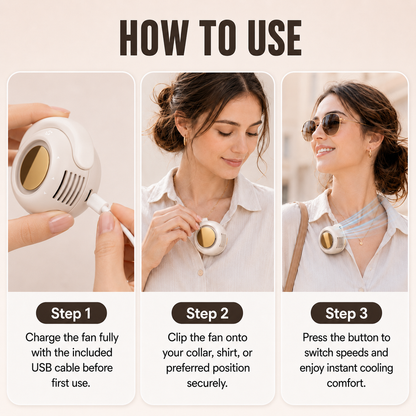 HOW TO USE

Step 1

Charge the fan fully with the included USB cable before first use.

Step 2

Clip the fan onto your collar, shirt, or preferred position securely.

Step 3

Press the button to switch speeds and enjoy instant cooling comfort.